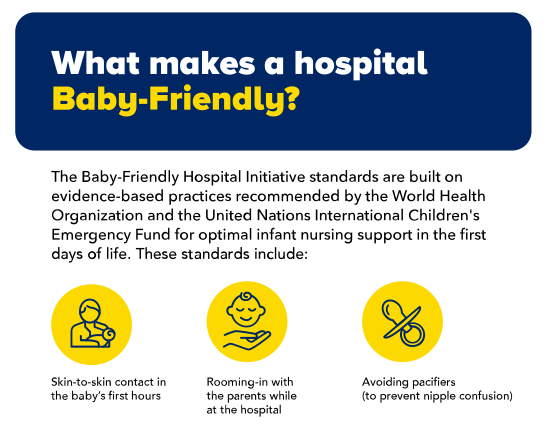 What makes a hospital Baby-Friendly?

The Baby-Friendly Hospital Initiative standards are built on evidence-based practices recommended by the World Health Organization and the United Nations International Children's Emergency Fund for optimal infant nursing support in the first days of life. These standards include:

Skin-to-skin contact in the baby's first hours

Rooming-in with the parents while at the hospital

Avoiding pacifiers (to prevent nipple confusion)