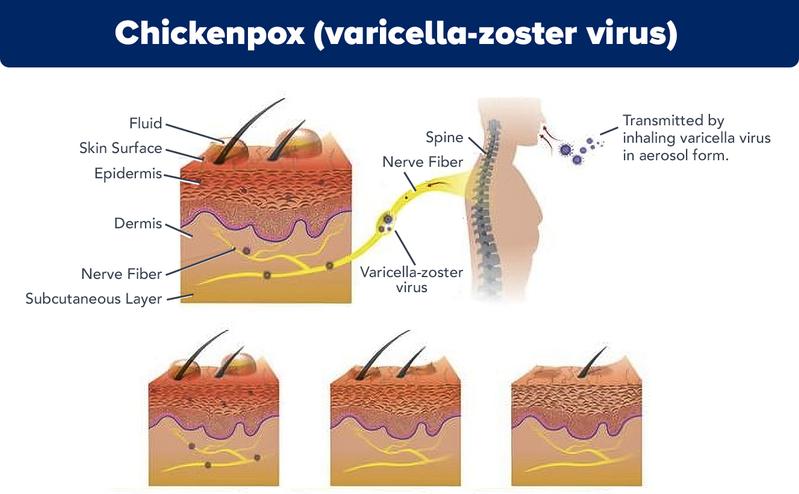 Chickenpox (varicella-zoster virus)

Fluid
Skin Surface
Epidermis
Dermis
Nerve Fiber
Subcutaneous Layer

Spine
Nerve Fiber
Varicella-zoster virus

Transmitted by inhaling varicella virus in aerosol form.