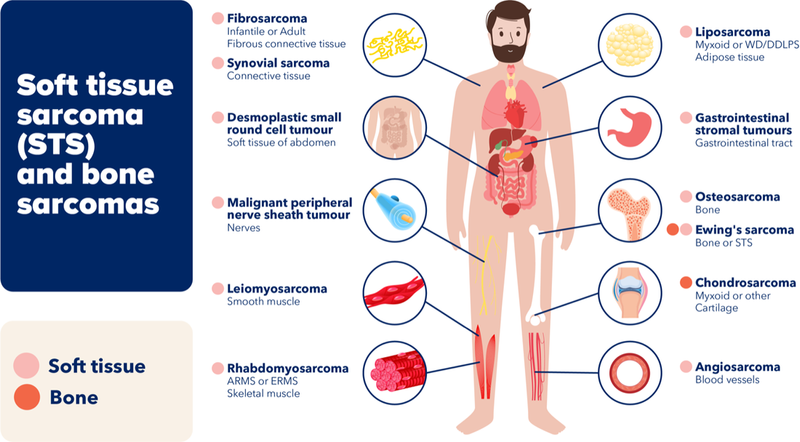 Soft tissue sarcoma (STS) and bone sarcomas

Soft tissue

Bone

Fibrosarcoma
Infantile or Adult
Fibrous connective tissue

Synovial sarcoma
Connective tissue

Desmoplastic small round cell tumour
Soft tissue of abdomen

Malignant peripheral nerve sheath tumour
Nerves

Leiomyosarcoma
Smooth muscle

Rhabdomyosarcoma
ARMS or ERMS
Skeletal muscle

Liposarcoma
Myxoid or WD/DDLPS
Adipose tissue

Gastrointestinal stromal tumours
Gastrointestinal tract

Osteosarcoma
Bone

Ewing's sarcoma
Bone or STS

Chondrosarcoma
Myxoid or other
Cartilage

Angiosarcoma
Blood vessels